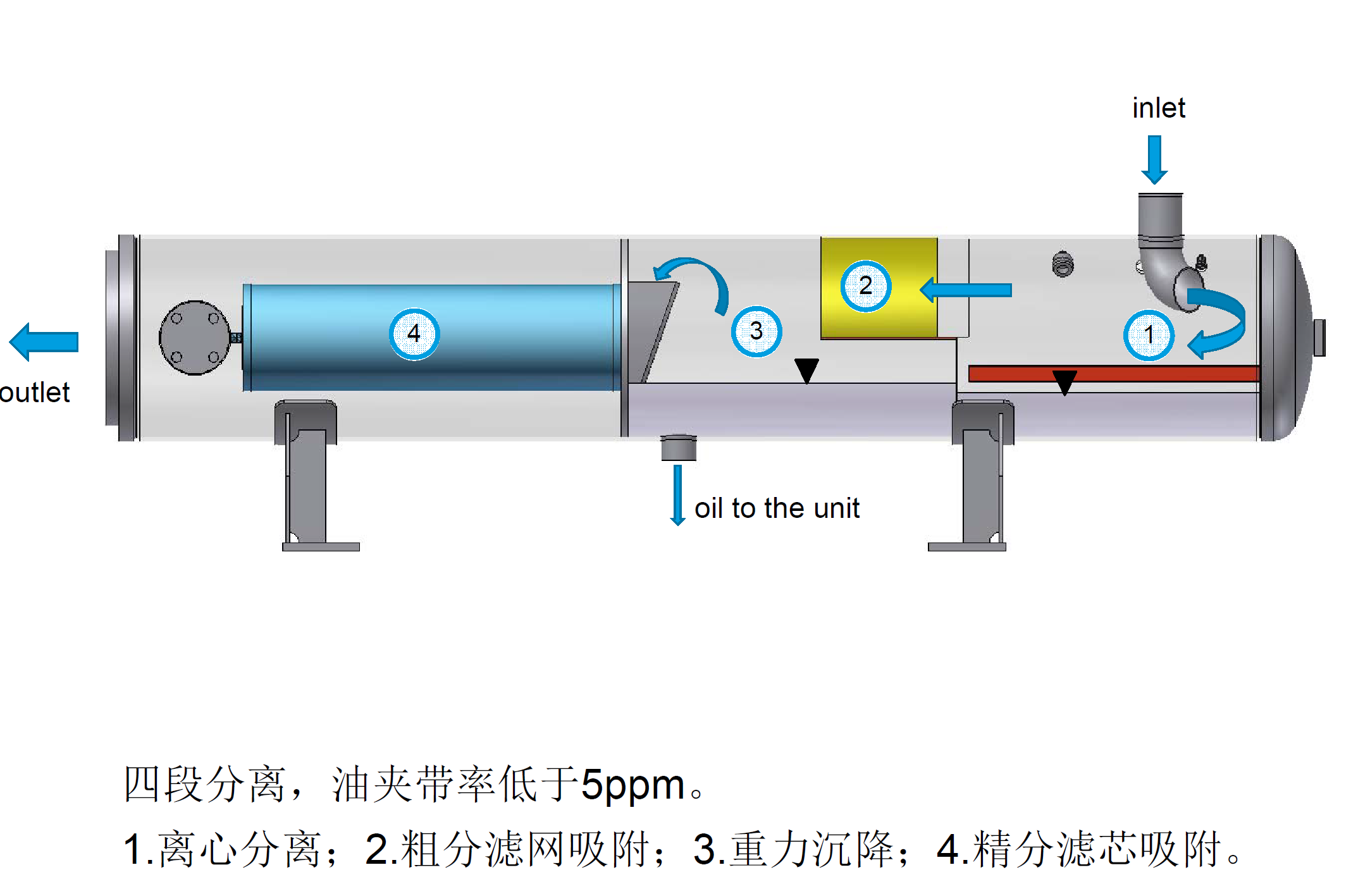 inlet

outlet

4

3

2

1

oil to the unit

四段分离，油夹带率低于5ppm。

1.离心分离；2.粗分滤网吸附；3.重力沉降；4.精分滤芯吸附。